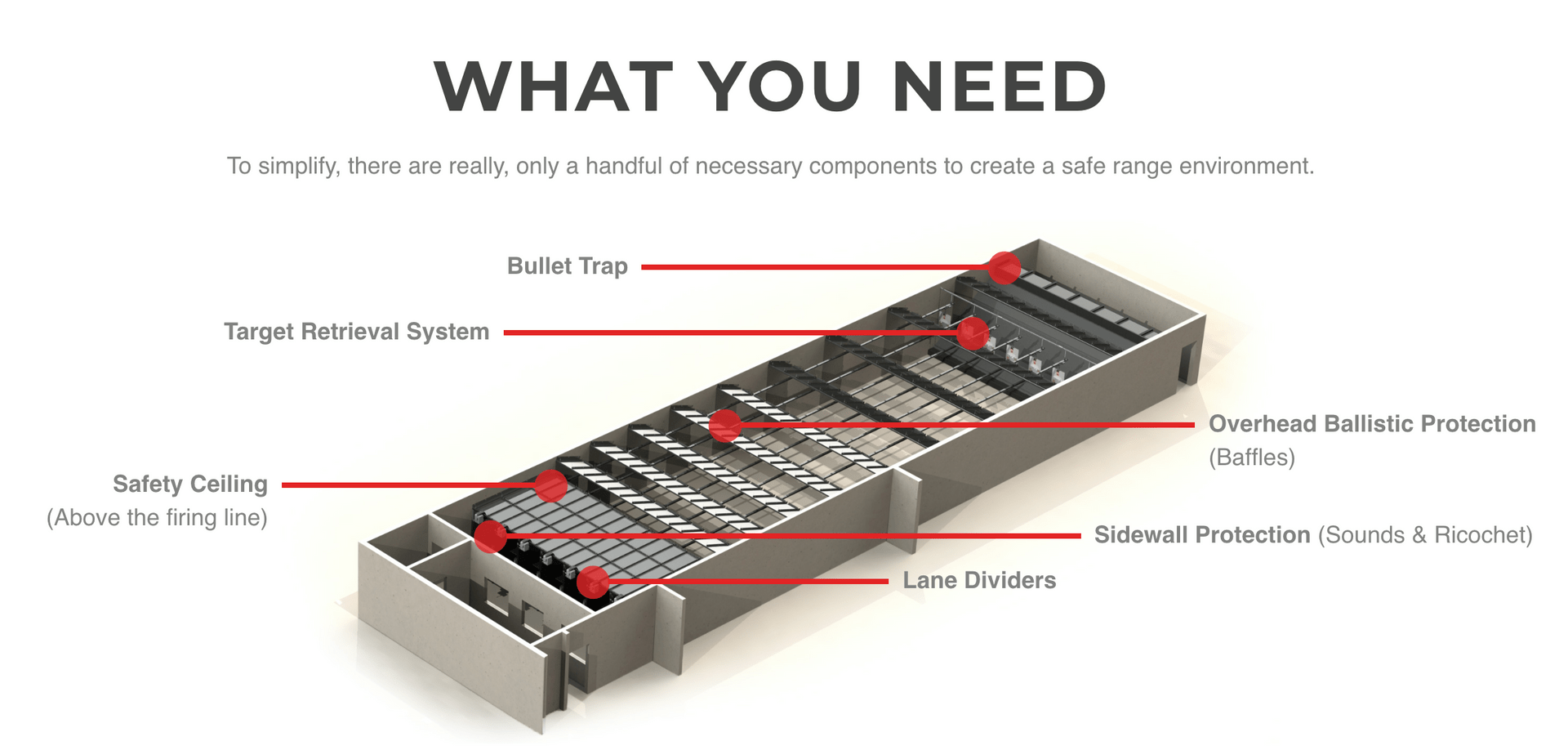 WHAT YOU NEED

To simplify, there are really, only a handful of necessary components to create a safe range environment.

Bullet Trap

Target Retrieval System

Overhead Ballistic Protection (Baffles)

Safety Ceiling (Above the firing line)

Sidewall Protection (Sounds & Ricochet)

Lane Dividers