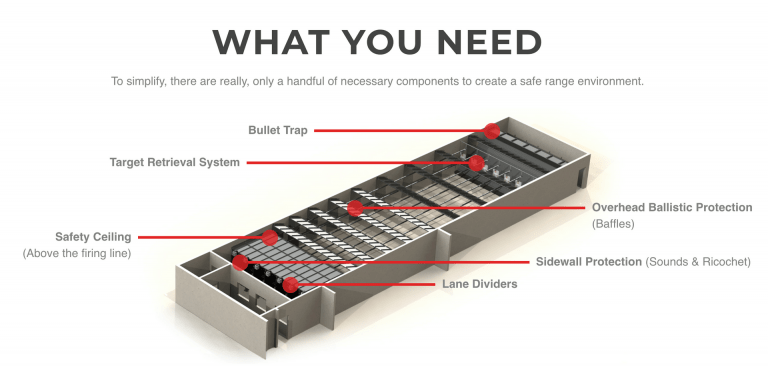 WHAT YOU NEED

To simplify, there are really, only a handful of necessary components to create a safe range environment.

Bullet Trap

Target Retrieval System

Overhead Ballistic Protection
(Baffles)

Safety Ceiling
(Above the firing line)

Sidewall Protection (Sounds & Ricochet)

Lane Dividers